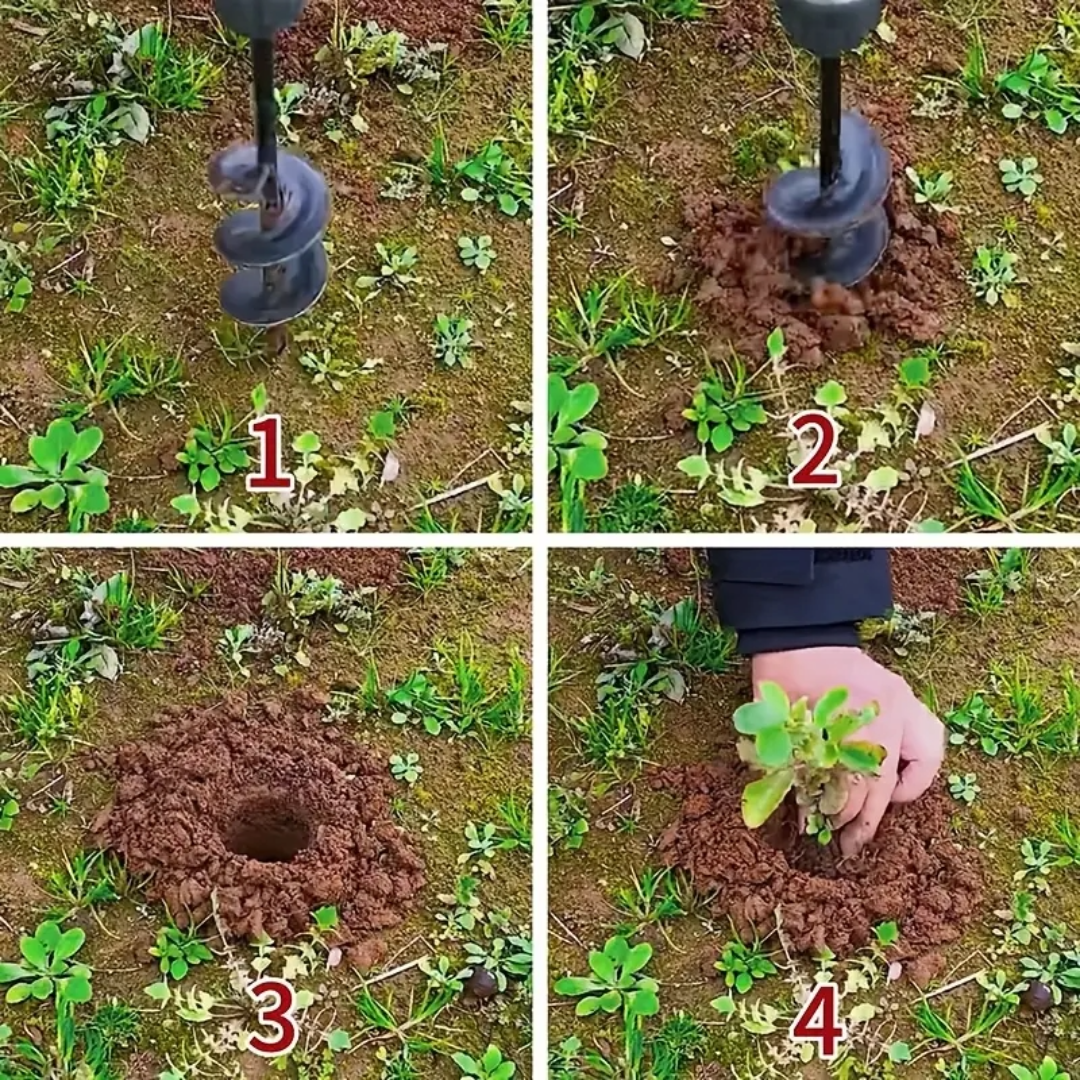 1

2

3

4