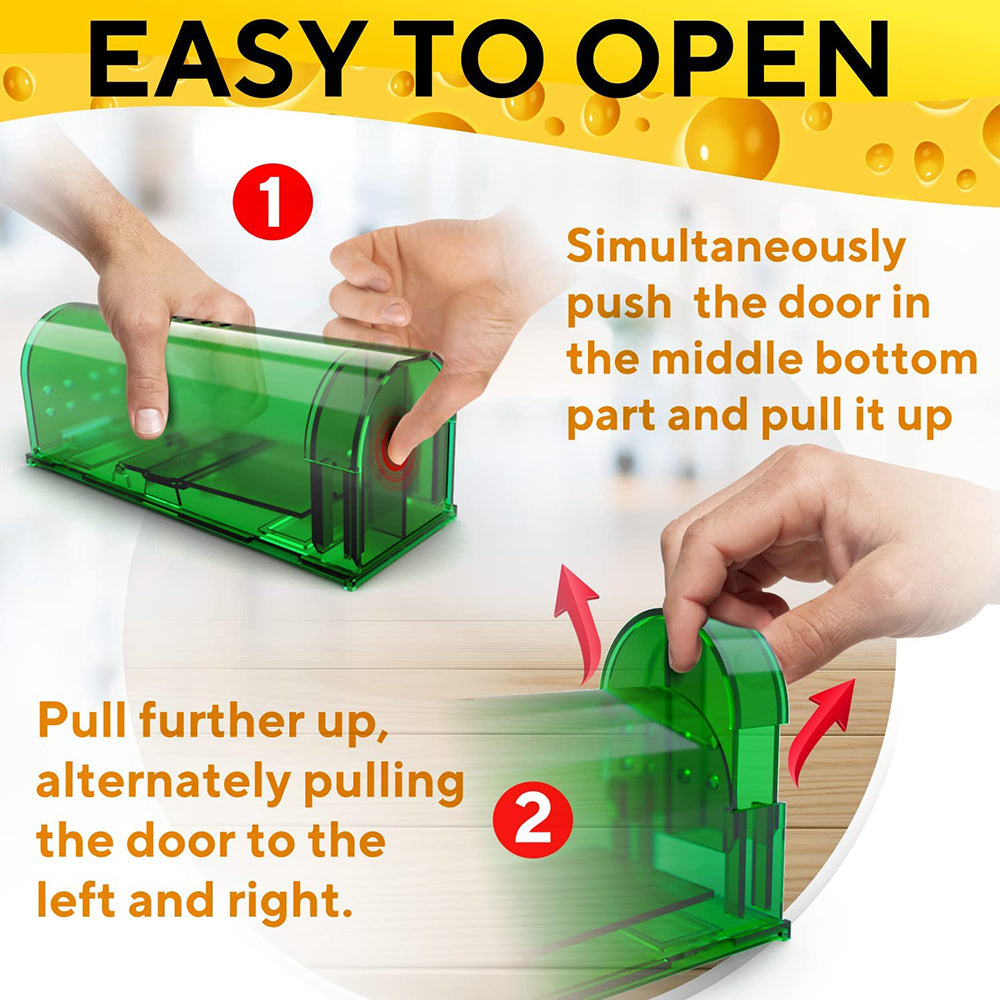 EASY TO OPEN

1

Simultaneously push  the door in the middle bottom part and pull it up

Pull further up, alternately pulling the door to the left and right.

2