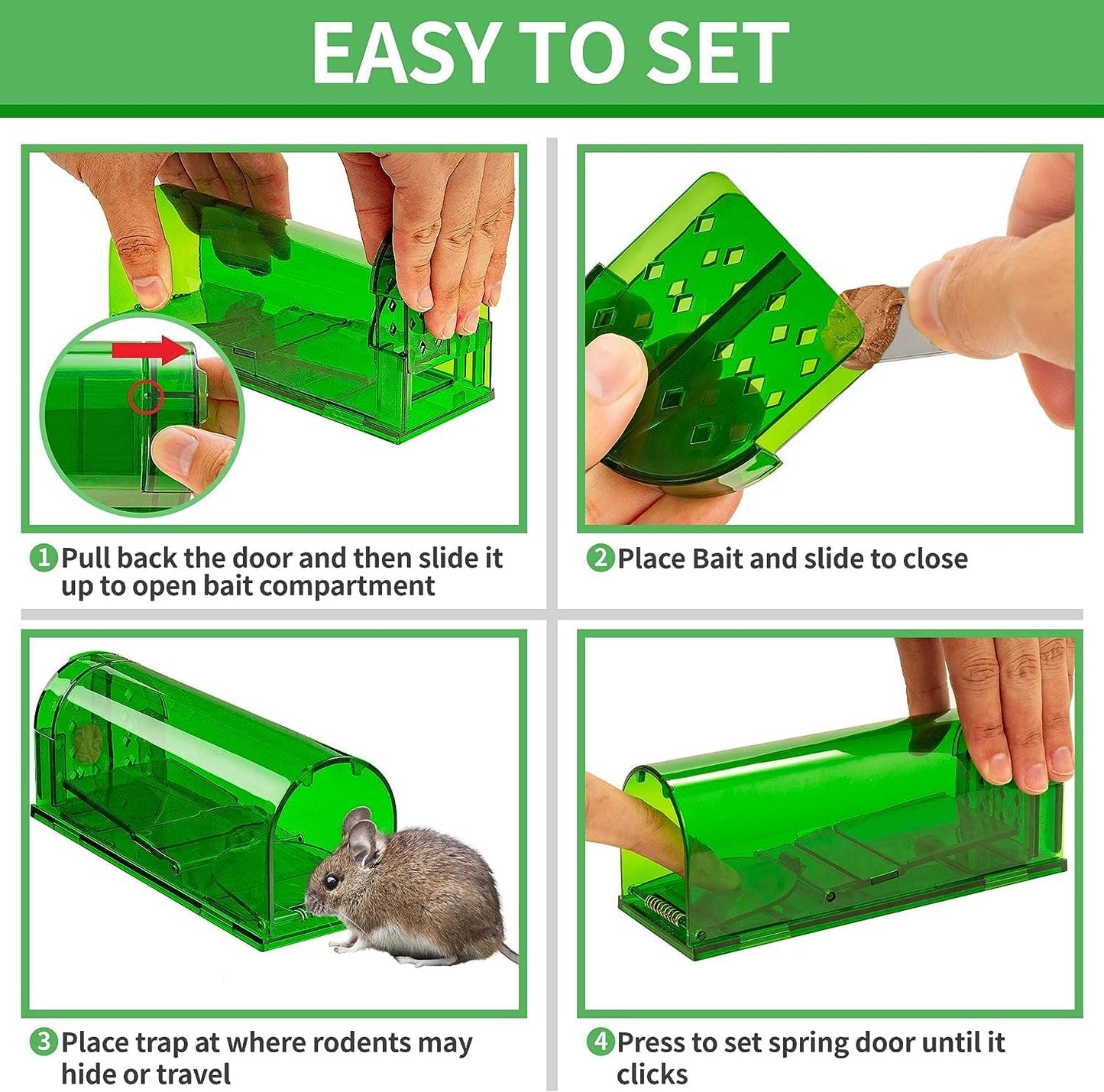 EASY TO SET

1 Pull back the door and then slide it up to open bait compartment

2 Place Bait and slide to close

3 Place trap at where rodents may hide or travel

4 Press to set spring door until it clicks