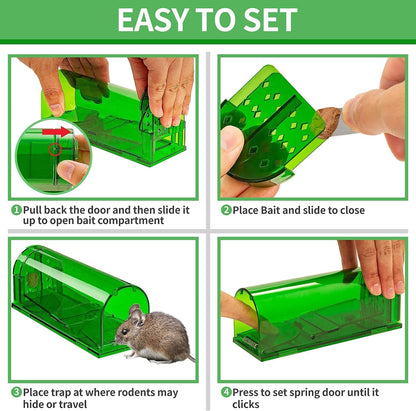 EASY TO SET

1 Pull back the door and then slide it up to open bait compartment

2 Place Bait and slide to close

3 Place trap at where rodents may hide or travel

4 Press to set spring door until it clicks