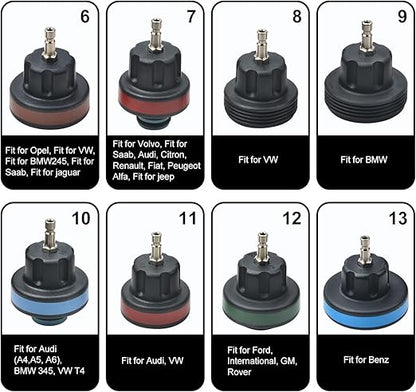 6

Fit for Opel, Fit for VW, Fit for BMW245, Fit for Saab, Fit for jaguar

7

Fit for Volvo, Fit for Saab, Audi, Citron, Renault, Fiat, Peugeot Alfa, Fit for jeep

8

Fit for VW

9

Fit for BMW

10

Fit for Audi (A4,A5, A6), BMW 345, VW T4

11

Fit for Audi, VW

12

Fit for Ford, International, GM, Rover

13

Fit for Benz