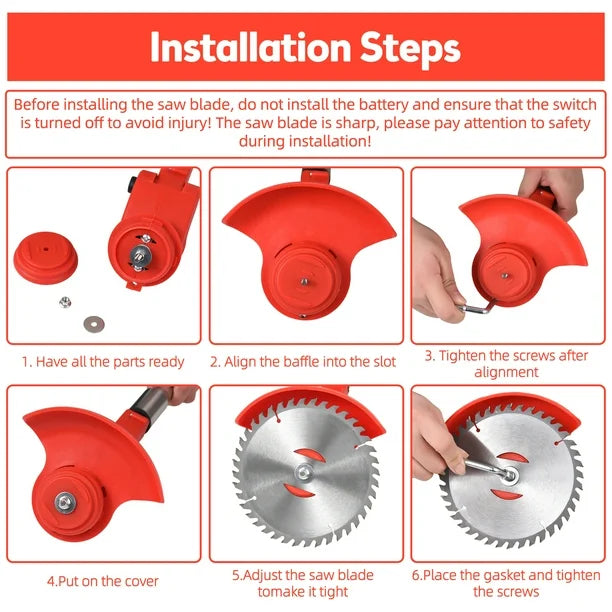 Installation Steps

Before installing the saw blade, do not install the battery and ensure that the switch is turned off to avoid injury! The saw blade is sharp, please pay attention to safety during installation!

1. Have all the parts ready

2. Align the baffle into the slot

3. Tighten the screws after alignment

4.Put on the cover

5.Adjust the saw blade tomake it tight

6.Place the gasket and tighten the screws