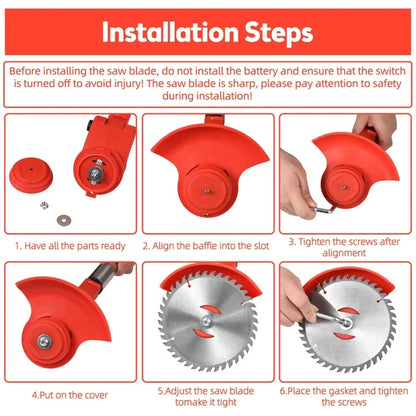 Installation Steps

Before installing the saw blade, do not install the battery and ensure that the switch is turned off to avoid injury! The saw blade is sharp, please pay attention to safety during installation!

1. Have all the parts ready

2. Align the baffle into the slot

3. Tighten the screws after alignment

4.Put on the cover

5.Adjust the saw blade tomake it tight

6.Place the gasket and tighten the screws