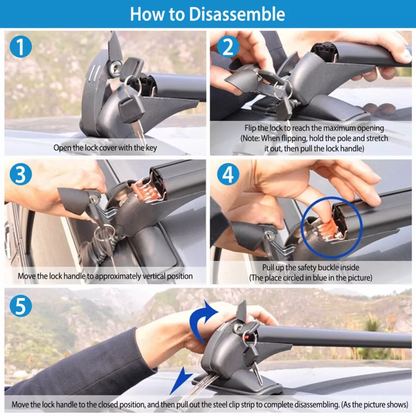 How to Disassemble

1

Open the lock cover with the key

2

Flip the lock to reach the maximum opening (Note: When flipping, hold the pole and stretch it out, then pull the lock handle)

3

Move the lock handle to approximately vertical position

4

Pull up the safety buckle inside (The place circled in blue in the picture)

5

Move the lock handle to the closed position, and then pull out the steel clip strip to complete disassembling. (As the picture shows)