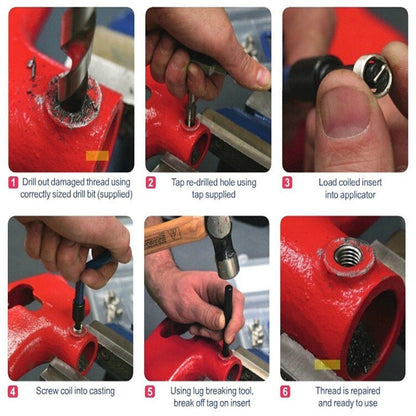 1 Drill out damaged thread using correctly sized drill bit (supplied)

2 Tap re-drilled hole using tap supplied

3 Load coiled insert into applicator

4 Screw coil into casting

5 Using lug breaking tool, break off tag on insert

6 Thread is repaired and ready to use