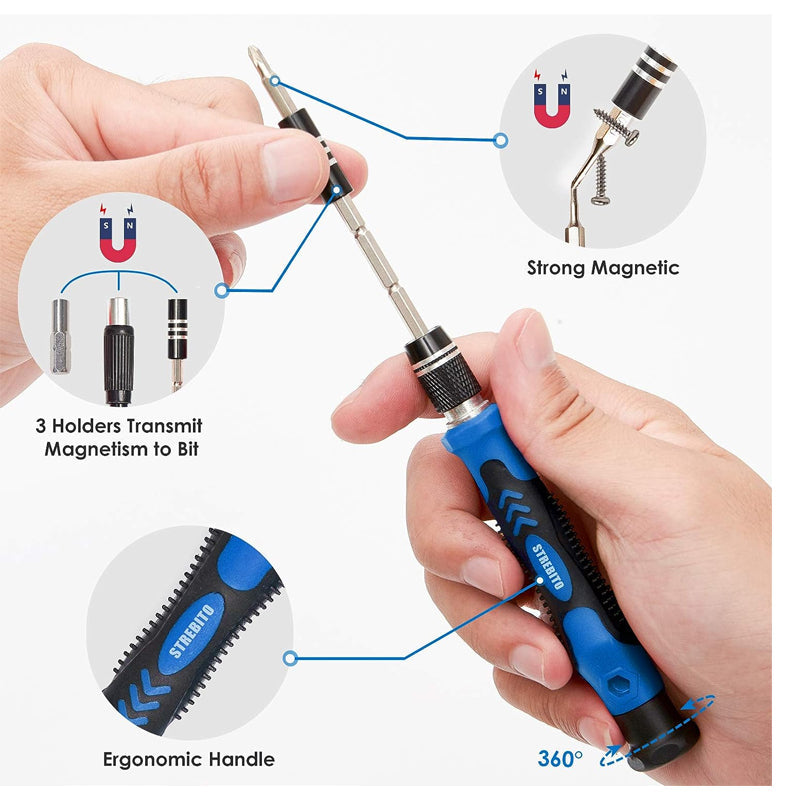 S N

Strong Magnetic

S N

3 Holders Transmit Magnetism to Bit

STREBITO

STREBITO

Ergonomic Handle

360°