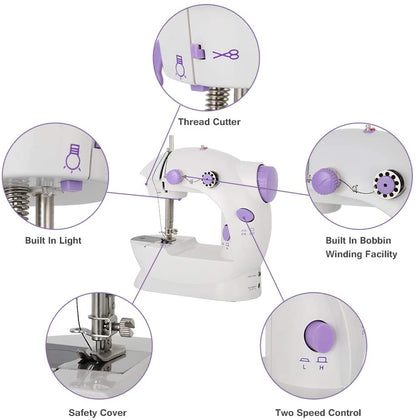 Thread Cutter

Built In Light

Built In Bobbin Winding Facility

L H

Safety Cover

Two Speed Control