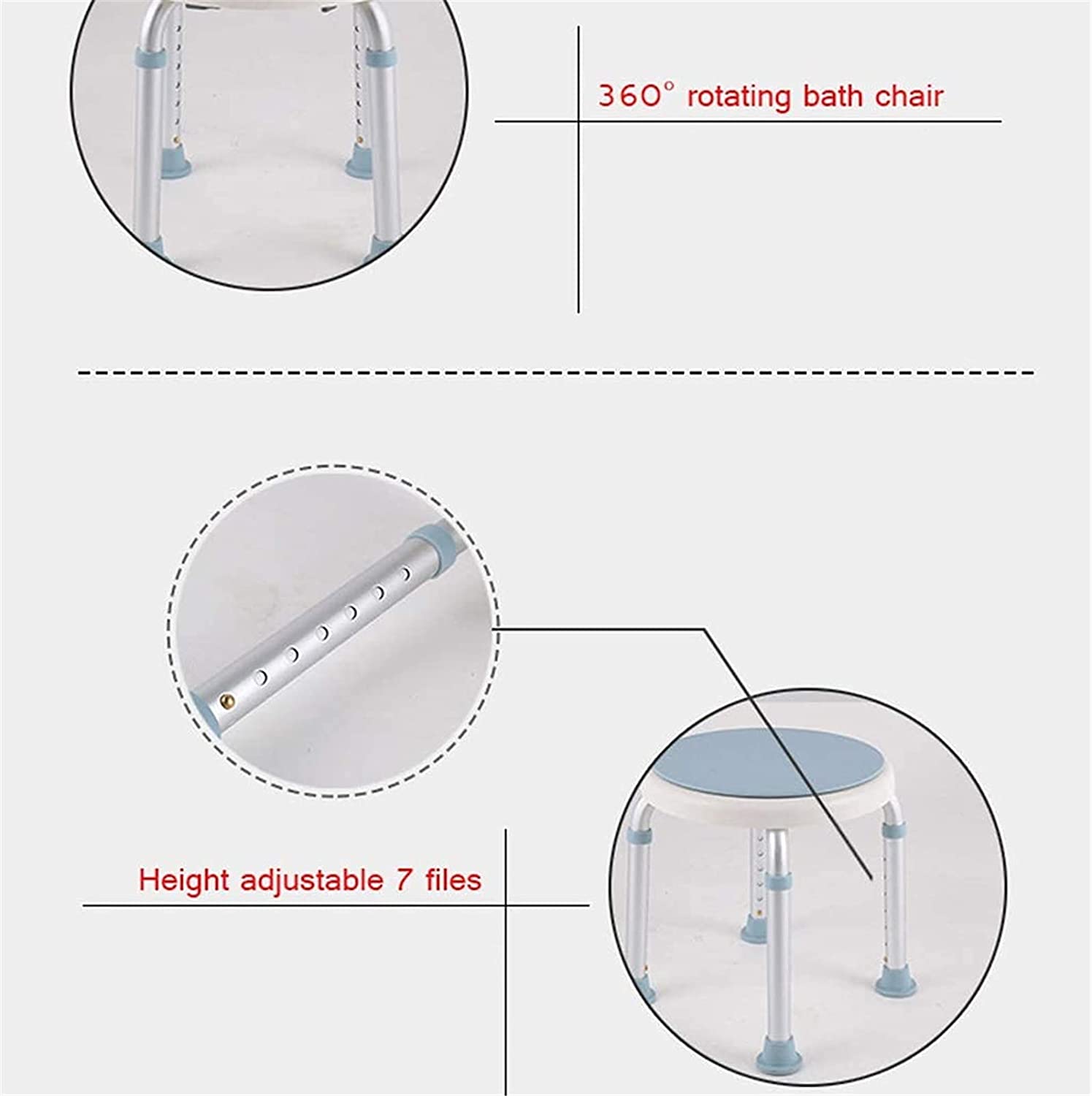 360° rotating bath chair

Height adjustable 7 files