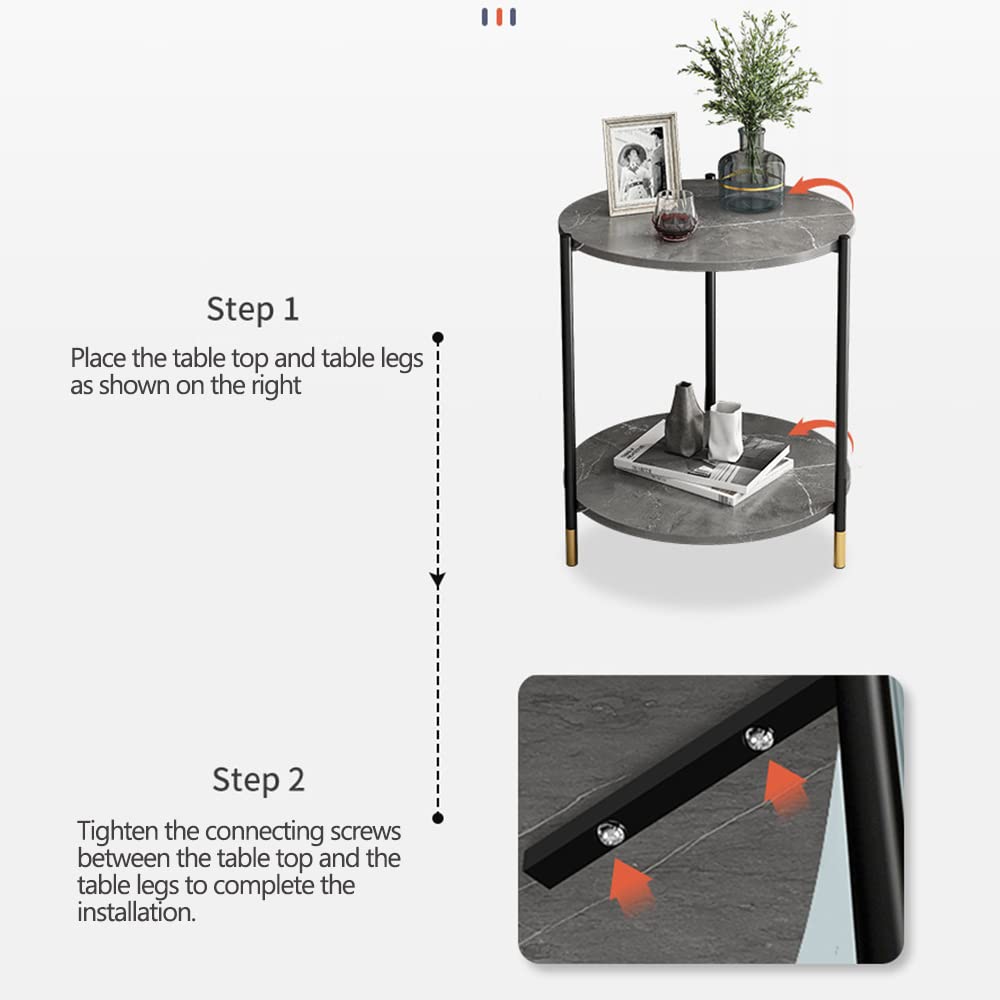 Step 1

Place the table top and table legs as shown on the right

Step 2

Tighten the connecting screws between the table top and the table legs to complete the installation.