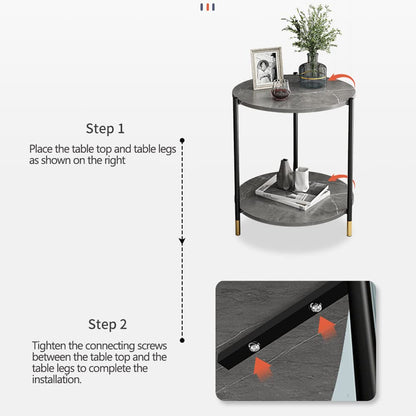 Step 1

Place the table top and table legs as shown on the right

Step 2

Tighten the connecting screws between the table top and the table legs to complete the installation.