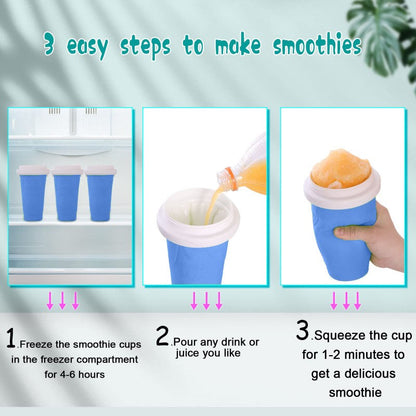 3 easy steps to make smoothies

1.Freeze the smoothie cups in the freezer compartment for 4-6 hours

2.Pour any drink or juice you like

3.Squeeze the cup for 1-2 minutes to get a delicious smoothie