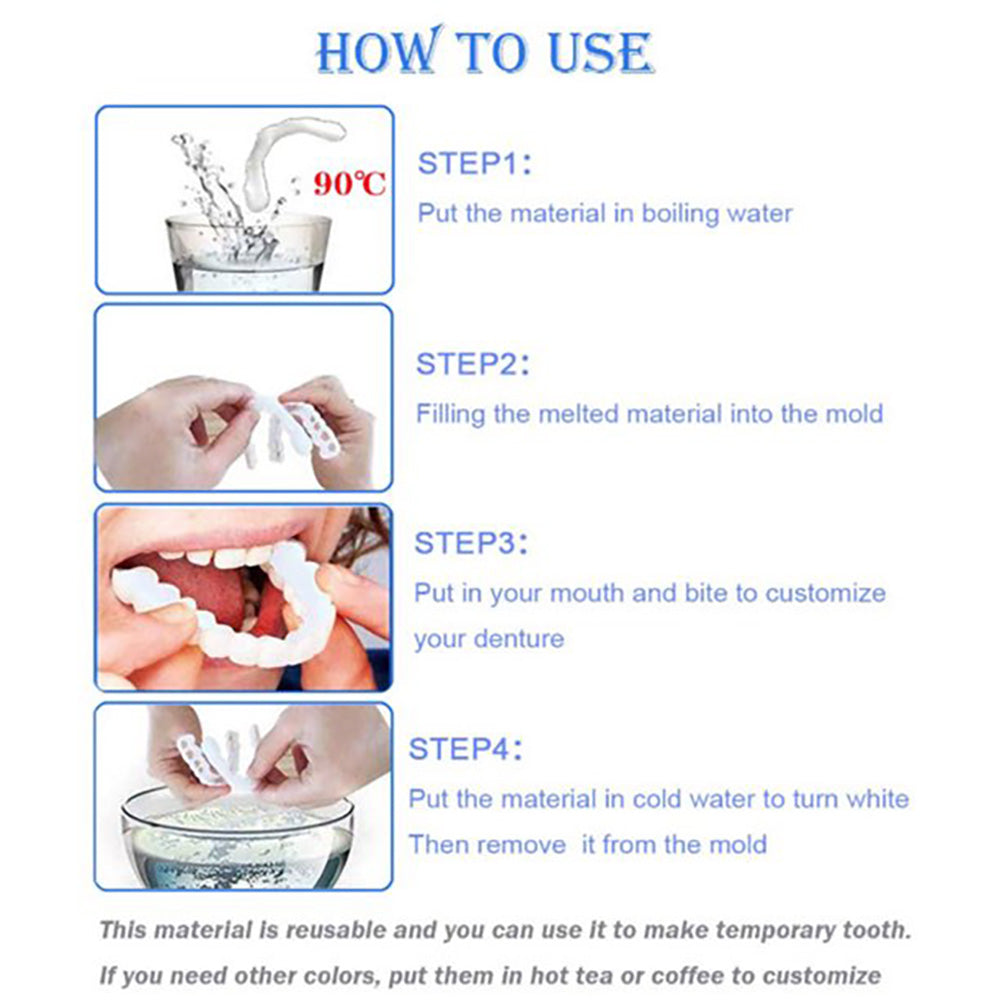 HOW TO USE

90℃

STEP1:
Put the material in boiling water

STEP2:
Filling the melted material into the mold

STEP3:
Put in your mouth and bite to customize your denture

STEP4:
Put the material in cold water to turn white
Then remove it from the mold

This material is reusable and you can use it to make temporary tooth.
If you need other colors, put them in hot tea or coffee to customize