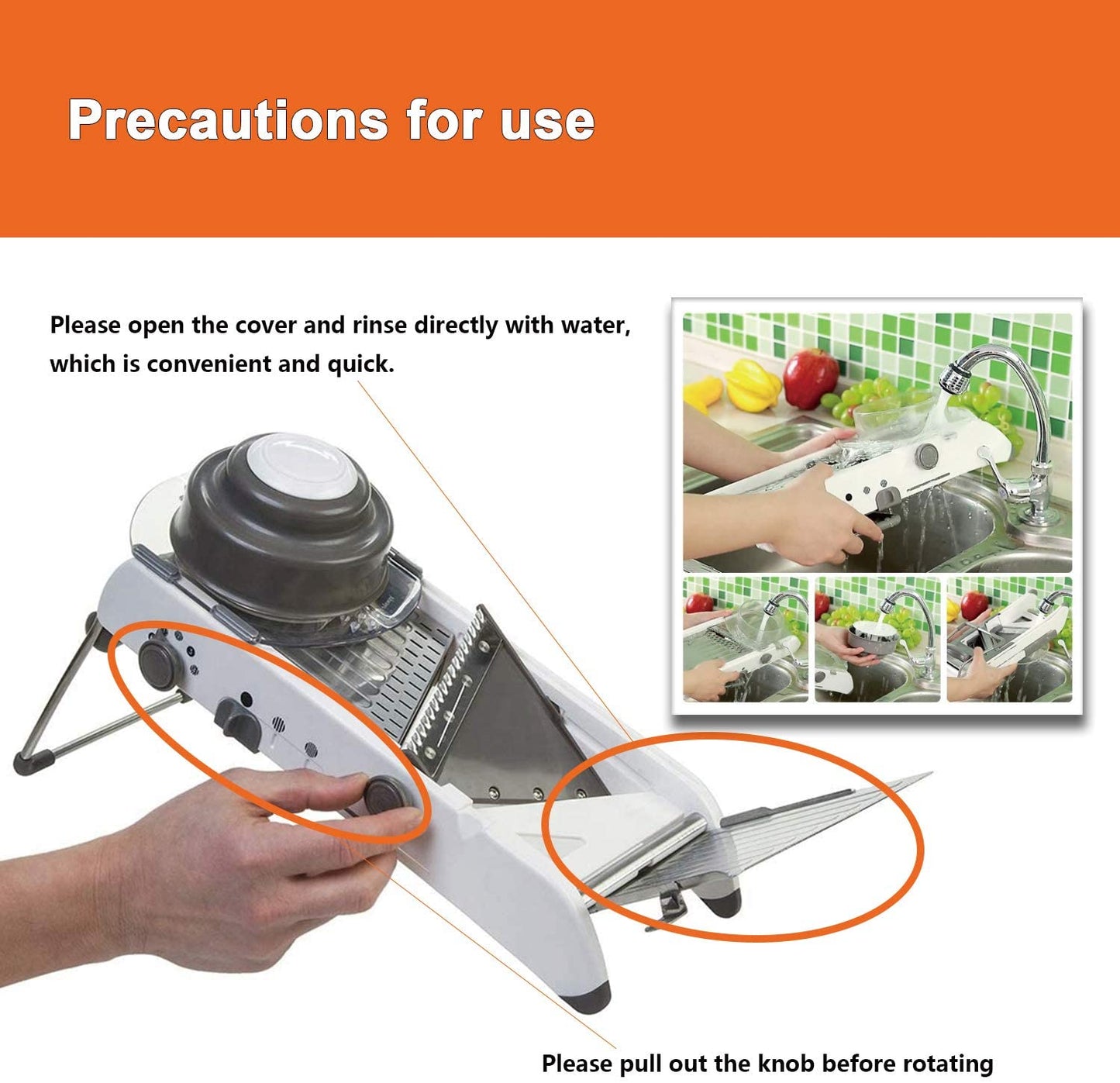 Precautions for use

Please open the cover and rinse directly with water, which is convenient and quick.

Please pull out the knob before rotating