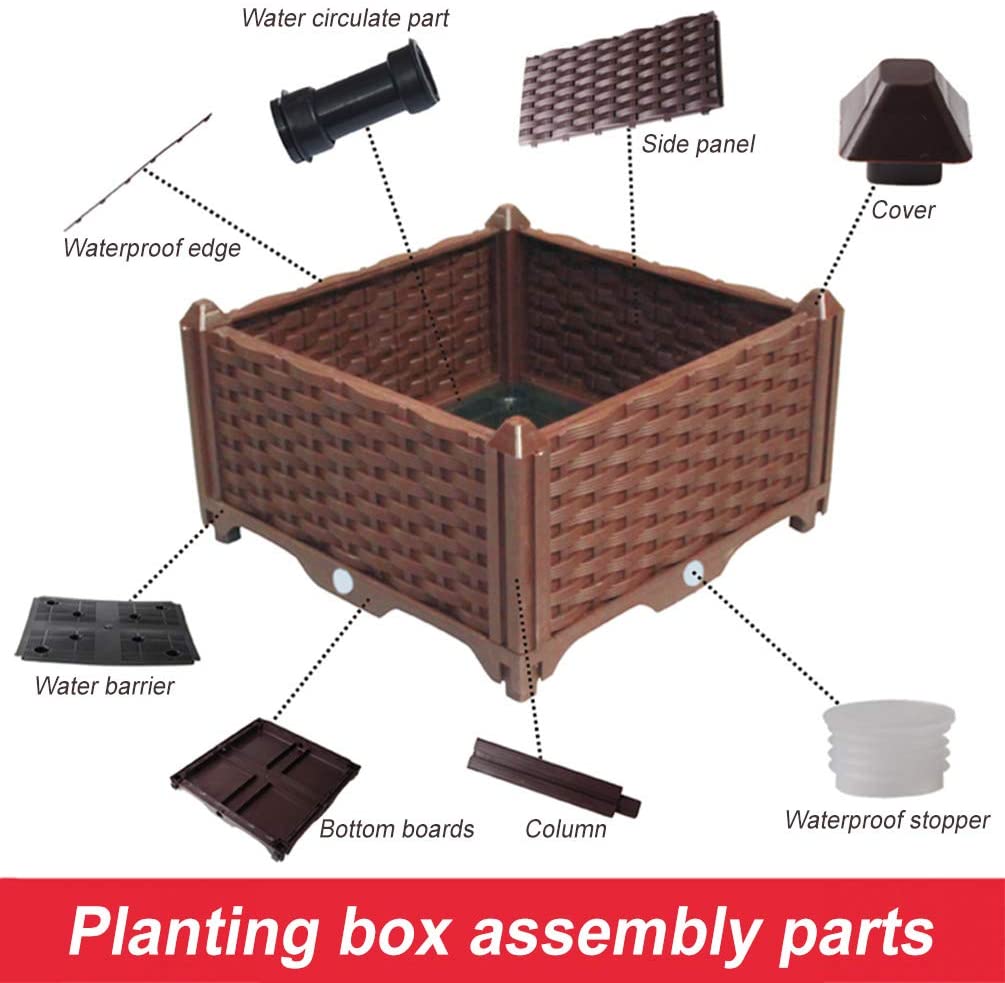 Water circulate part

Side panel

Cover

Waterproof edge

Water barrier

Bottom boards

Column

Waterproof stopper

Planting box assembly parts