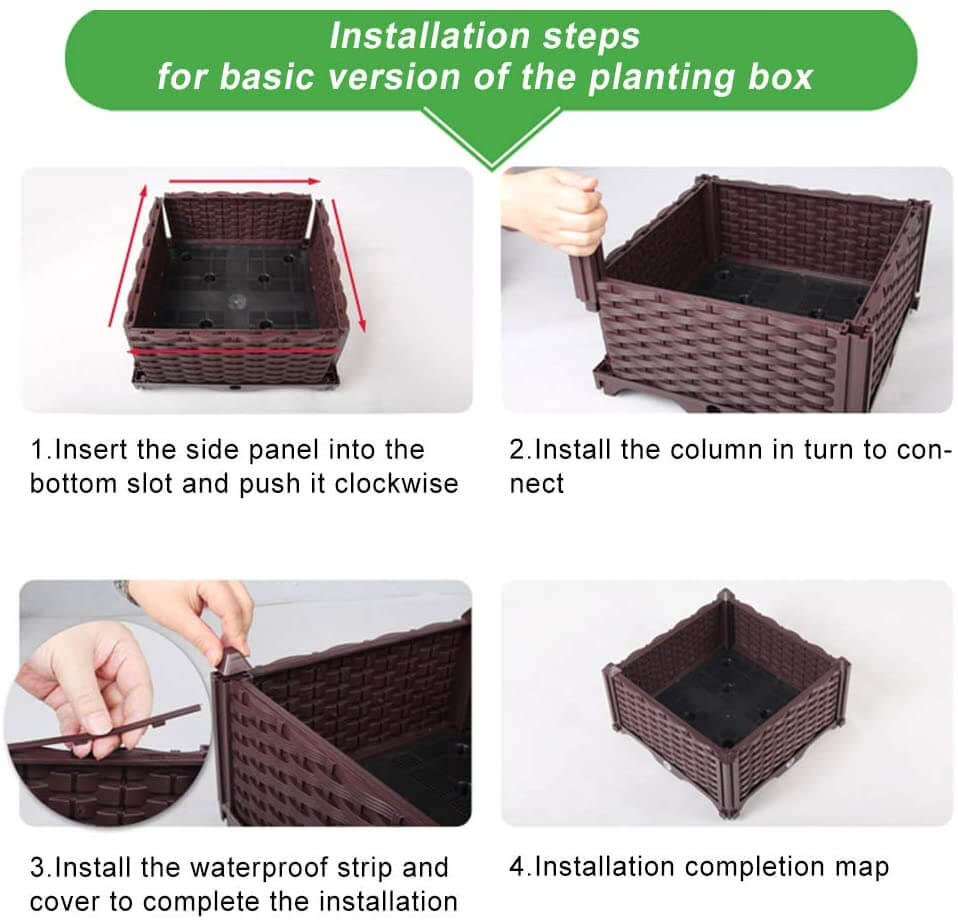 Installation steps
for basic version of the planting box

1.Insert the side panel into the bottom slot and push it clockwise

2.Install the column in turn to connect

3.Install the waterproof strip and cover to complete the installation

4.Installation completion map