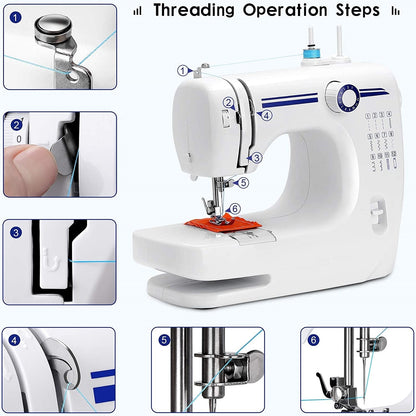 Threading Operation Steps

1

2

0

3

4

5

6

1

2

4

3

5

6