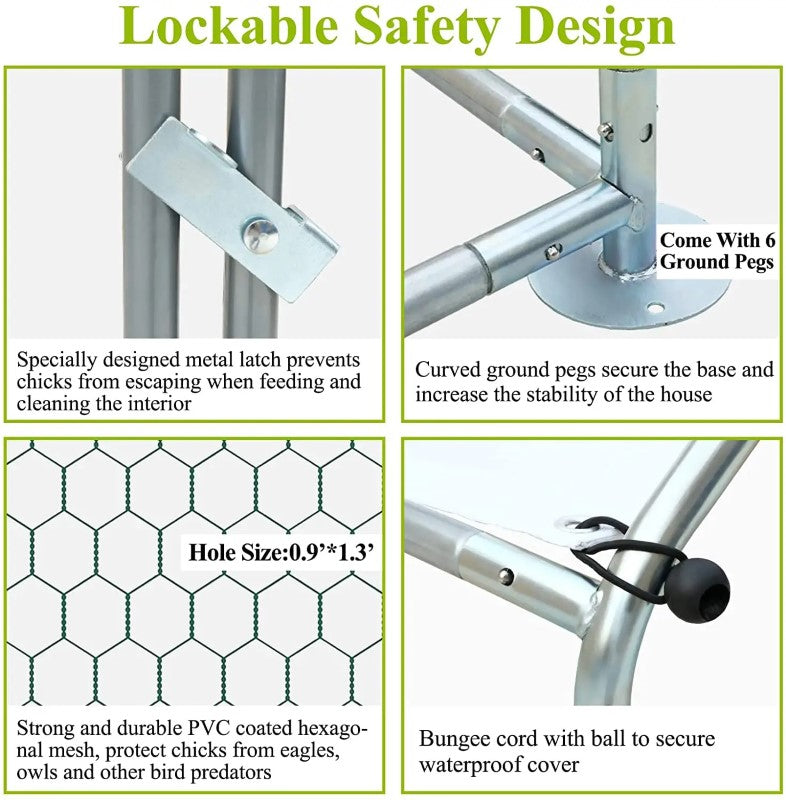 Lockable Safety Design

Specially designed metal latch prevents chicks from escaping when feeding and cleaning the interior

Come With 6 Ground Pegs

Curved ground pegs secure the base and increase the stability of the house

Hole Size:0.9’*1.3’

Strong and durable PVC coated hexagonal mesh, protect chicks from eagles, owls and other bird predators

Bungee cord with ball to secure waterproof cover