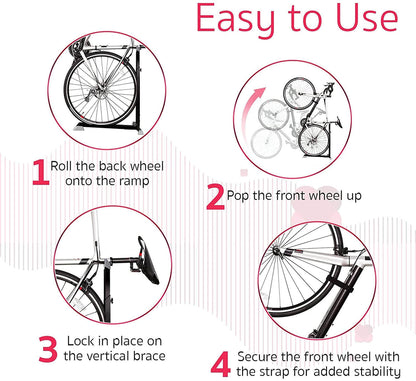 Easy to Use

1 Roll the back wheel onto the ramp

2 Pop the front wheel up

3 Lock in place on the vertical brace

4 Secure the front wheel with the strap for added stability