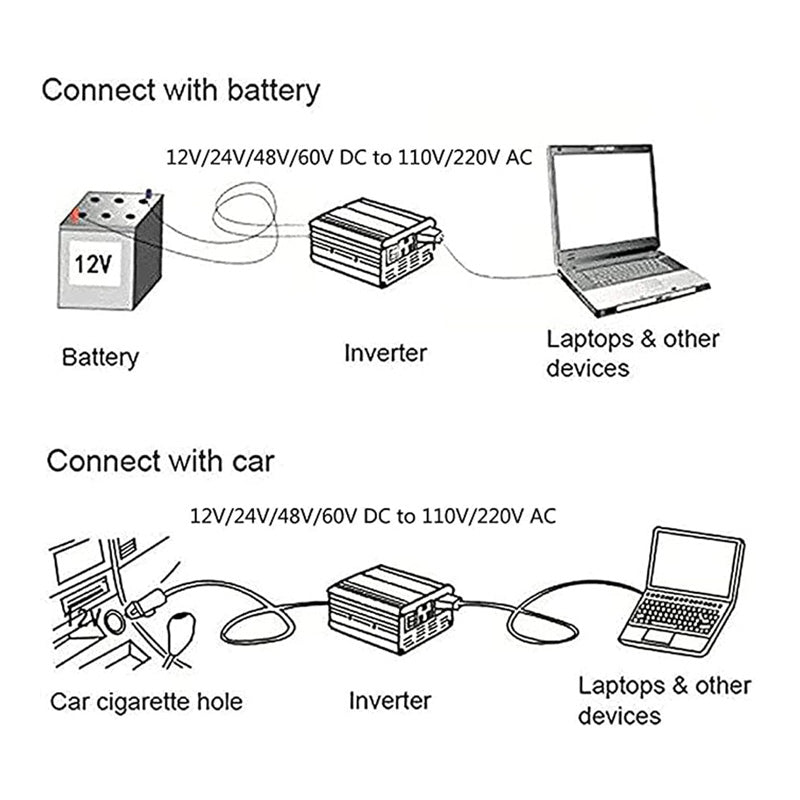 Connect with battery

12V/24V/48V/60V DC to 110V/220V AC

12V

Battery

Inverter

Laptops & other devices

Connect with car

12V/24V/48V/60V DC to 110V/220V AC

12V

Car cigarette hole

Inverter

Laptops & other devices