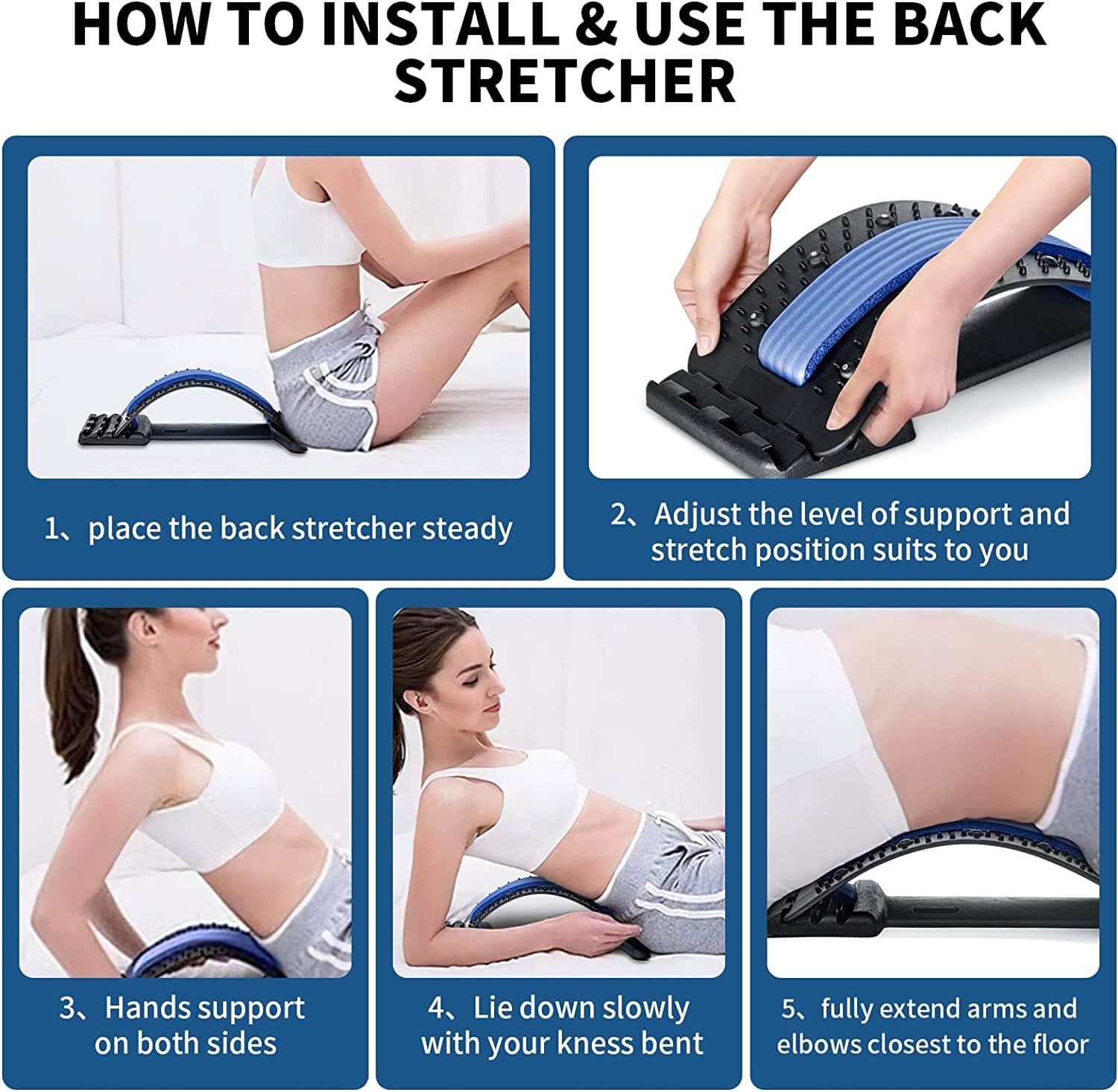 HOW TO INSTALL & USE THE BACK STRETCHER

1、place the back stretcher steady

2、Adjust the level of support and stretch position suits to you

3、Hands support on both sides

4、Lie down slowly with your kness bent

5、fully extend arms and elbows closest to the floor