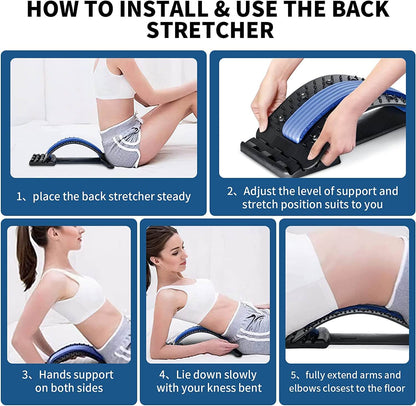 HOW TO INSTALL & USE THE BACK STRETCHER

1、place the back stretcher steady

2、Adjust the level of support and stretch position suits to you

3、Hands support on both sides

4、Lie down slowly with your kness bent

5、fully extend arms and elbows closest to the floor