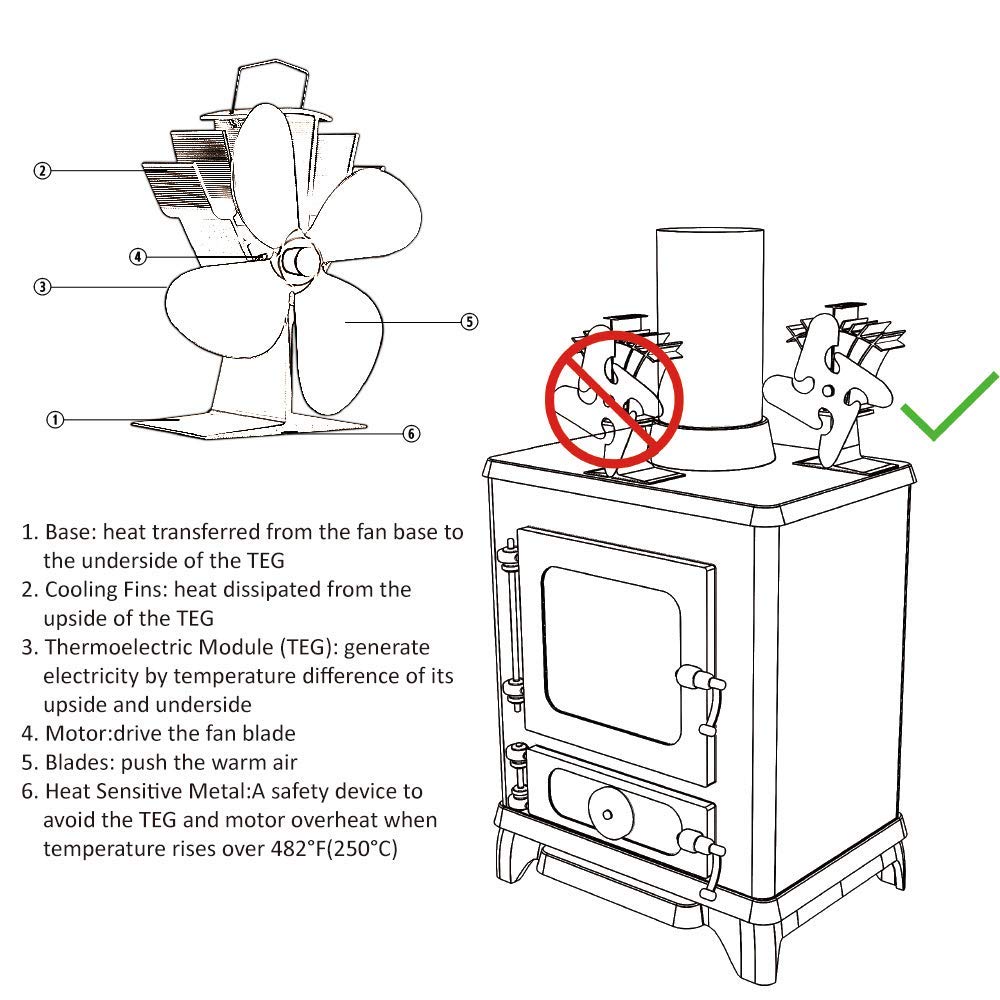 ②
④
③
⑤
①
⑥

1. Base: heat transferred from the fan base to the underside of the TEG
2. Cooling Fins: heat dissipated from the upside of the TEG
3. Thermoelectric Module (TEG): generate electricity by temperature difference of its upside and underside
4. Motor:drive the fan blade
5. Blades: push the warm air
6. Heat Sensitive Metal:A safety device to avoid the TEG and motor overheat when temperature rises over 482°F(250°C)