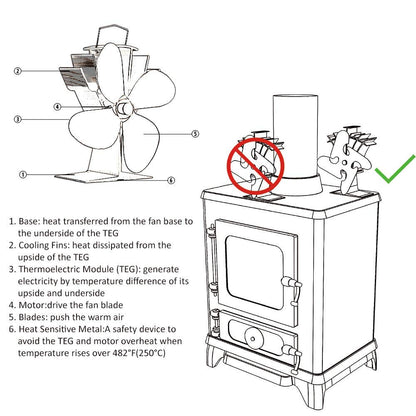 ②
④
③
⑤
①
⑥

1. Base: heat transferred from the fan base to the underside of the TEG
2. Cooling Fins: heat dissipated from the upside of the TEG
3. Thermoelectric Module (TEG): generate electricity by temperature difference of its upside and underside
4. Motor:drive the fan blade
5. Blades: push the warm air
6. Heat Sensitive Metal:A safety device to avoid the TEG and motor overheat when temperature rises over 482°F(250°C)