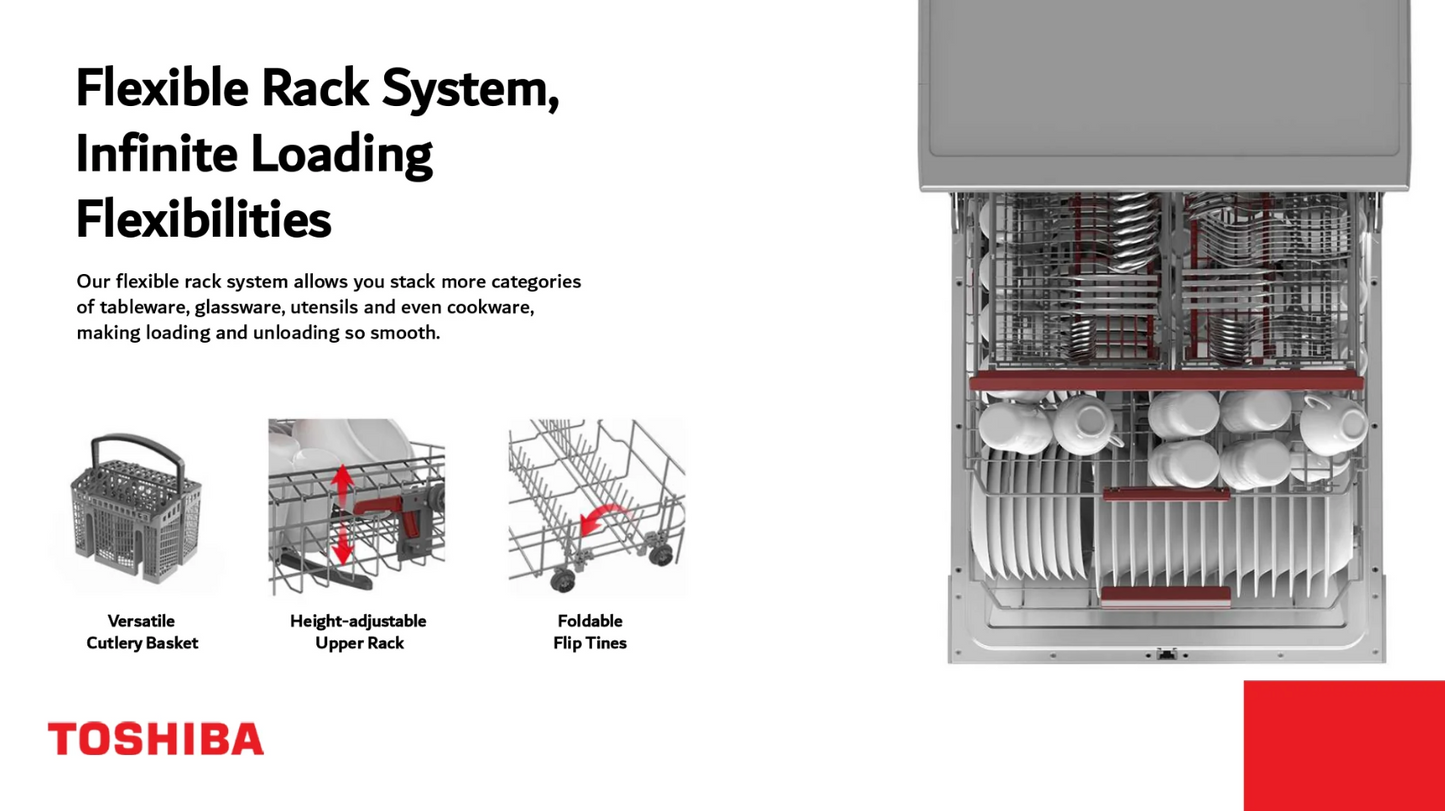 Flexible Rack System, Infinite Loading Flexibilities

Our flexible rack system allows you stack more categories of tableware, glassware, utensils and even cookware, making loading and unloading so smooth.

Versatile Cutlery Basket

Height-adjustable Upper Rack

Foldable Flip Tines

TOSHIBA