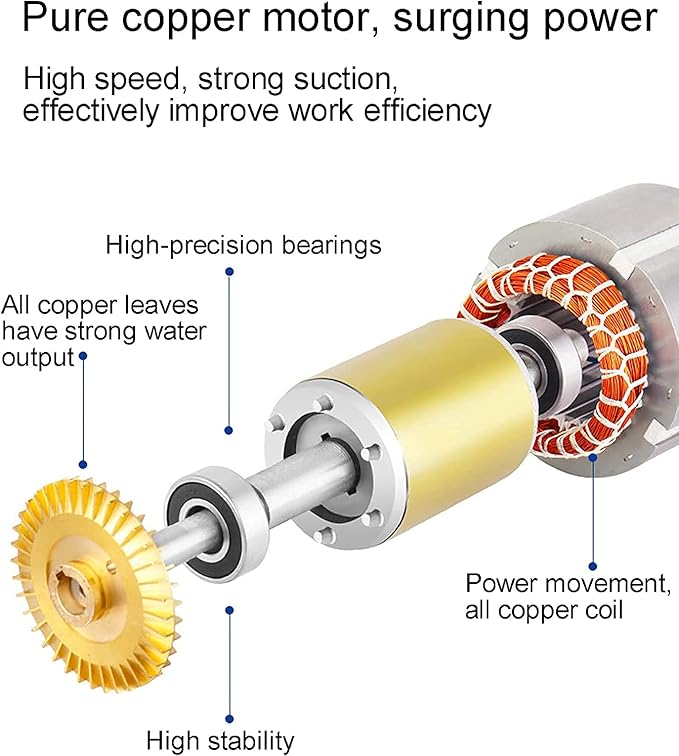 Pure copper motor, surging power

High speed, strong suction, effectively improve work efficiency

High-precision bearings

All copper leaves have strong water output

Power movement, all copper coil

High stability