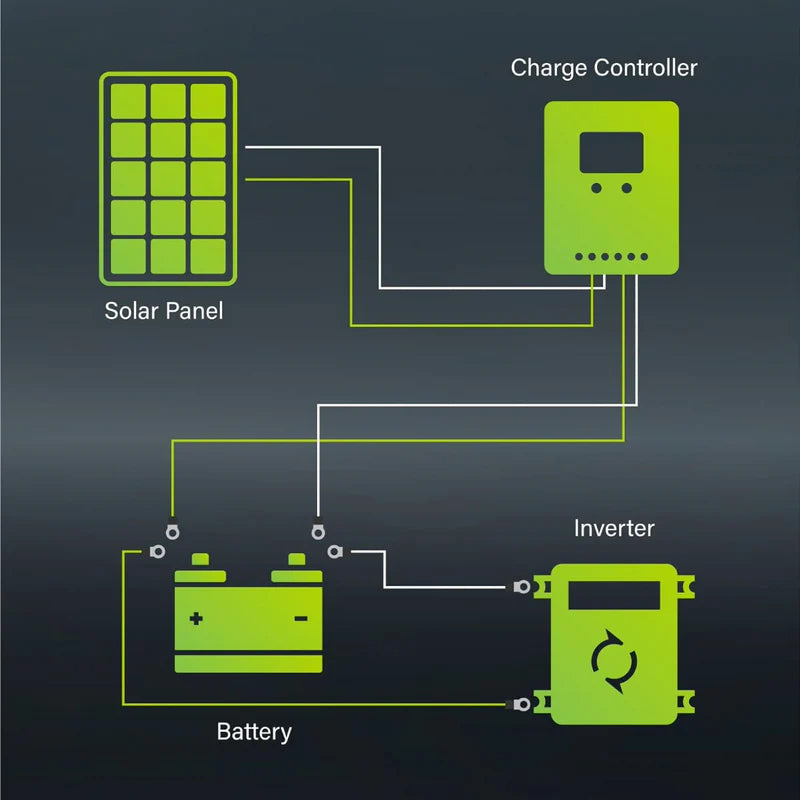 Charge Controller

Solar Panel

Inverter

+ −

Battery