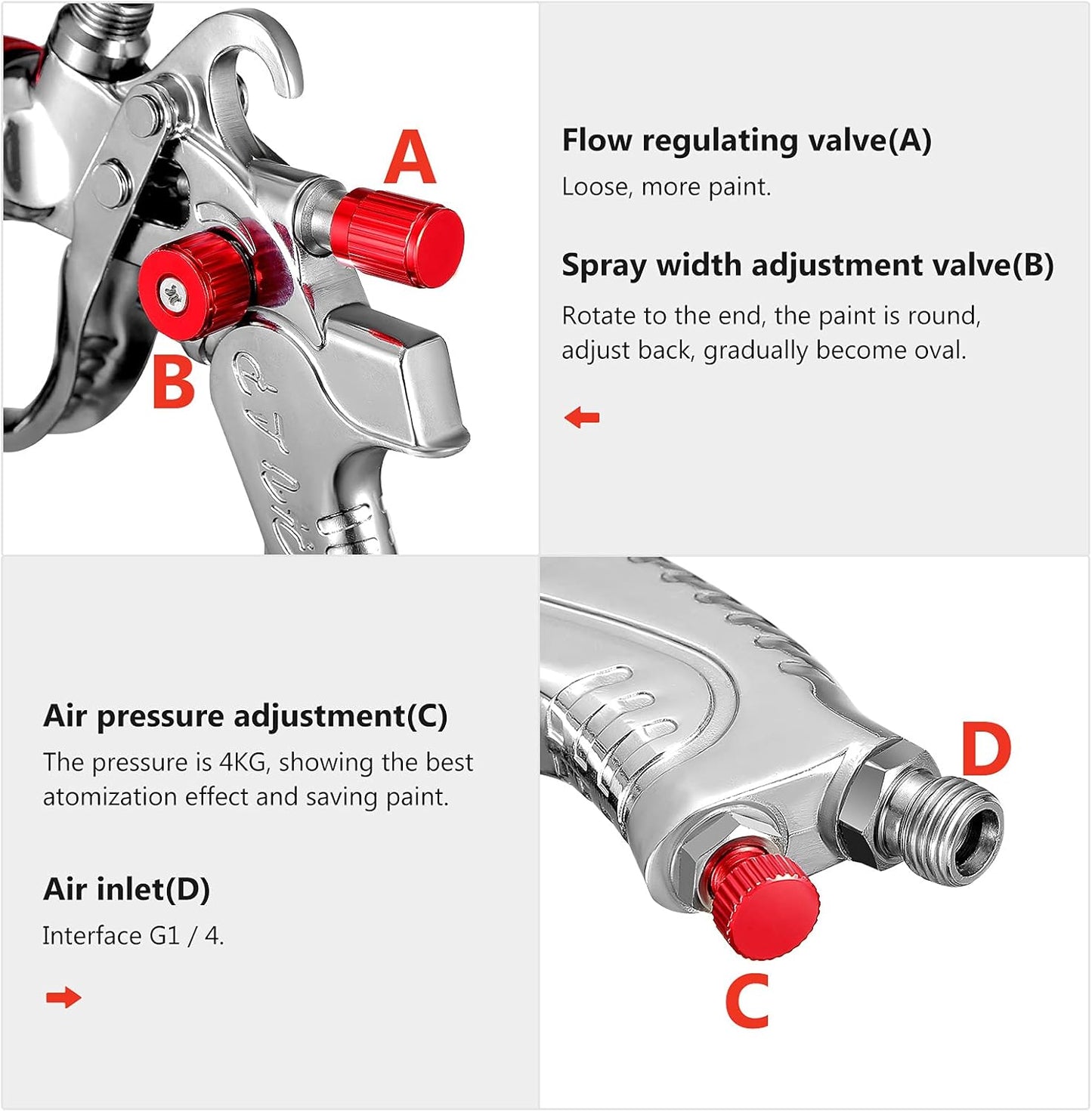 A

B

Flow regulating valve(A)
Loose, more paint.

Spray width adjustment valve(B)
Rotate to the end, the paint is round, adjust back, gradually become oval.

Air pressure adjustment(C)
The pressure is 4KG, showing the best atomization effect and saving paint.

Air inlet(D)
Interface G1 / 4.

D

C