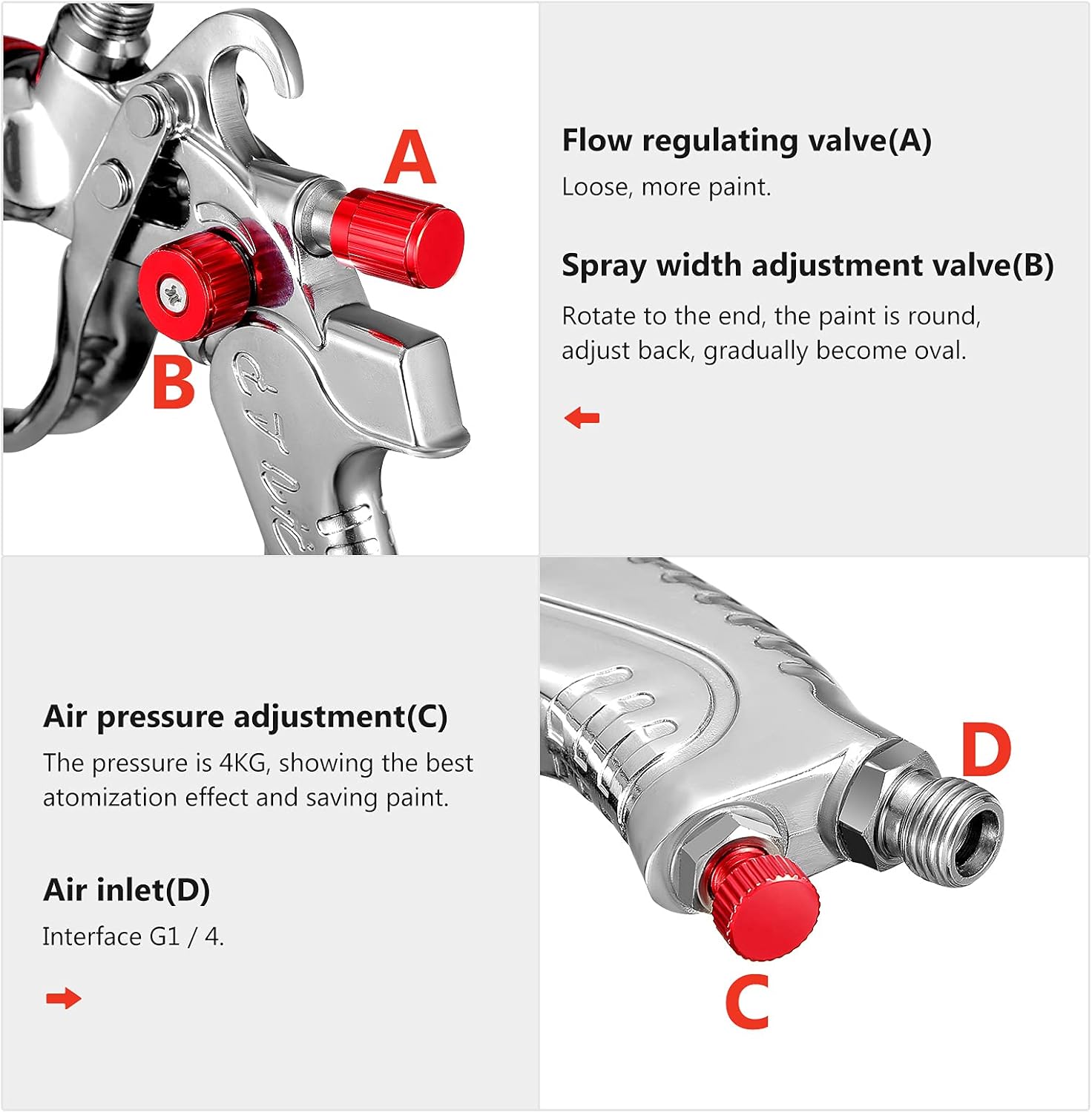 A

B

Flow regulating valve(A)

Loose, more paint.

Spray width adjustment valve(B)

Rotate to the end, the paint is round, adjust back, gradually become oval.

Air pressure adjustment(C)

The pressure is 4KG, showing the best atomization effect and saving paint.

Air inlet(D)

Interface G1 / 4.

D

C