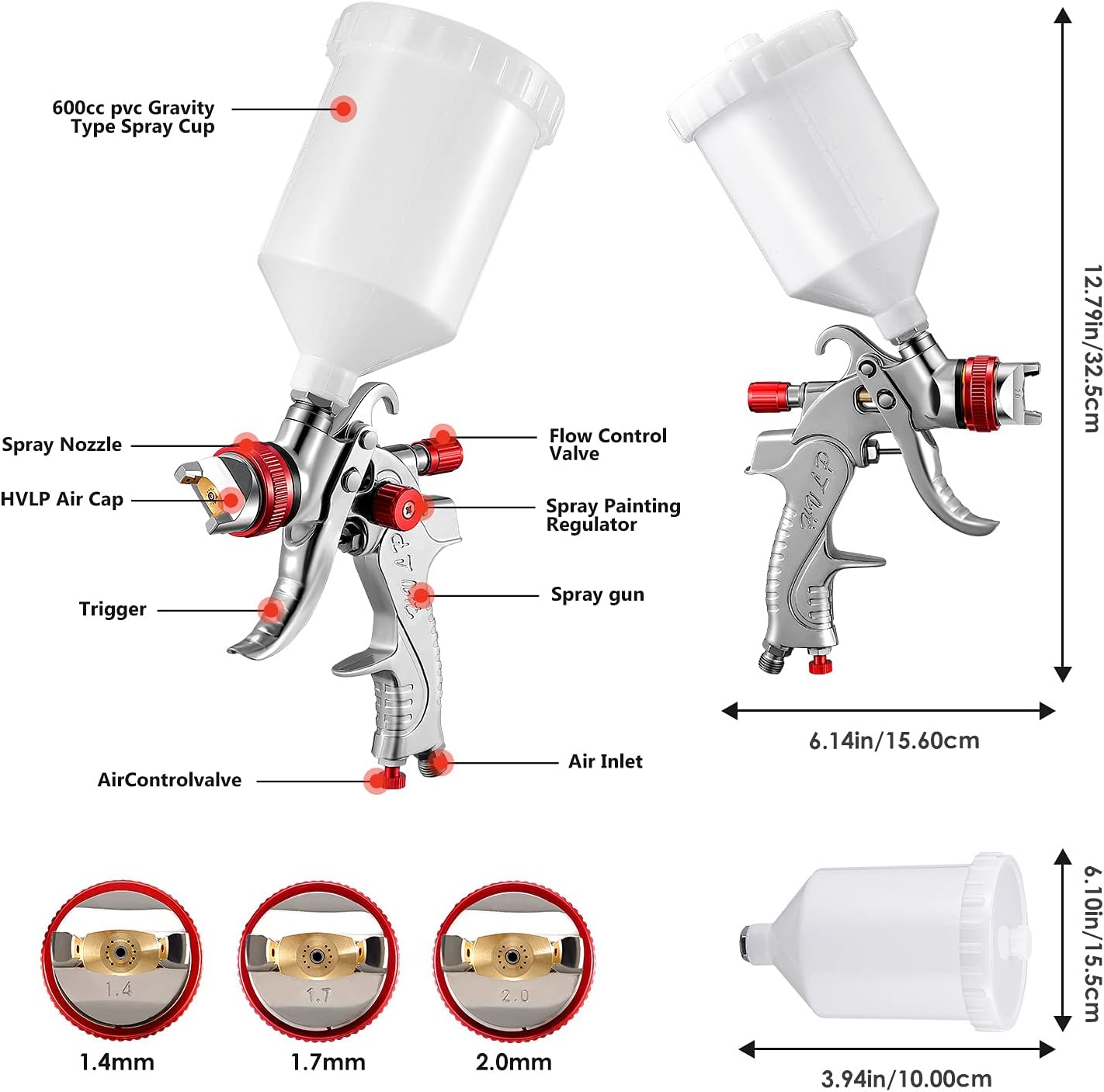 600cc pvc Gravity Type Spray Cup

Spray Nozzle

HVLP Air Cap

Trigger

AirControlvalve

Flow Control Valve

Spray Painting Regulator

Spray gun

Air Inlet

12.79in/32.5cm

6.14in/15.60cm

1.4

1.7

2.0

1.4mm

1.7mm

2.0mm

6.10in/15.5cm

3.94in/10.00cm