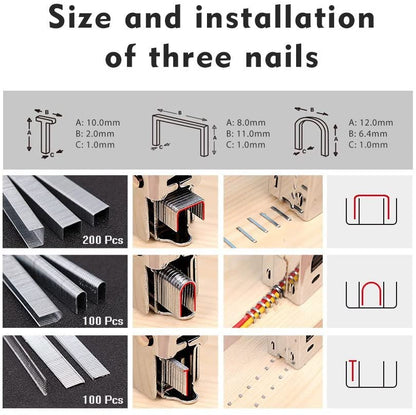 Size and installation of three nails

B
A
C
A: 10.0mm
B: 2.0mm
C: 1.0mm

B
A
C
A: 8.0mm
B: 11.0mm
C: 1.0mm

B
A
C
A: 12.0mm
B: 6.4mm
C: 1.0mm

200 Pcs

100 Pcs

100 Pcs