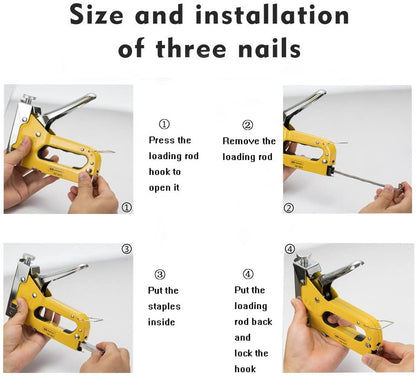 Size and installation of three nails

①

①
Press the loading rod hook to open it

②
Remove the loading rod

②

③

③
Put the staples inside

④
Put the loading rod back and lock the hook

④