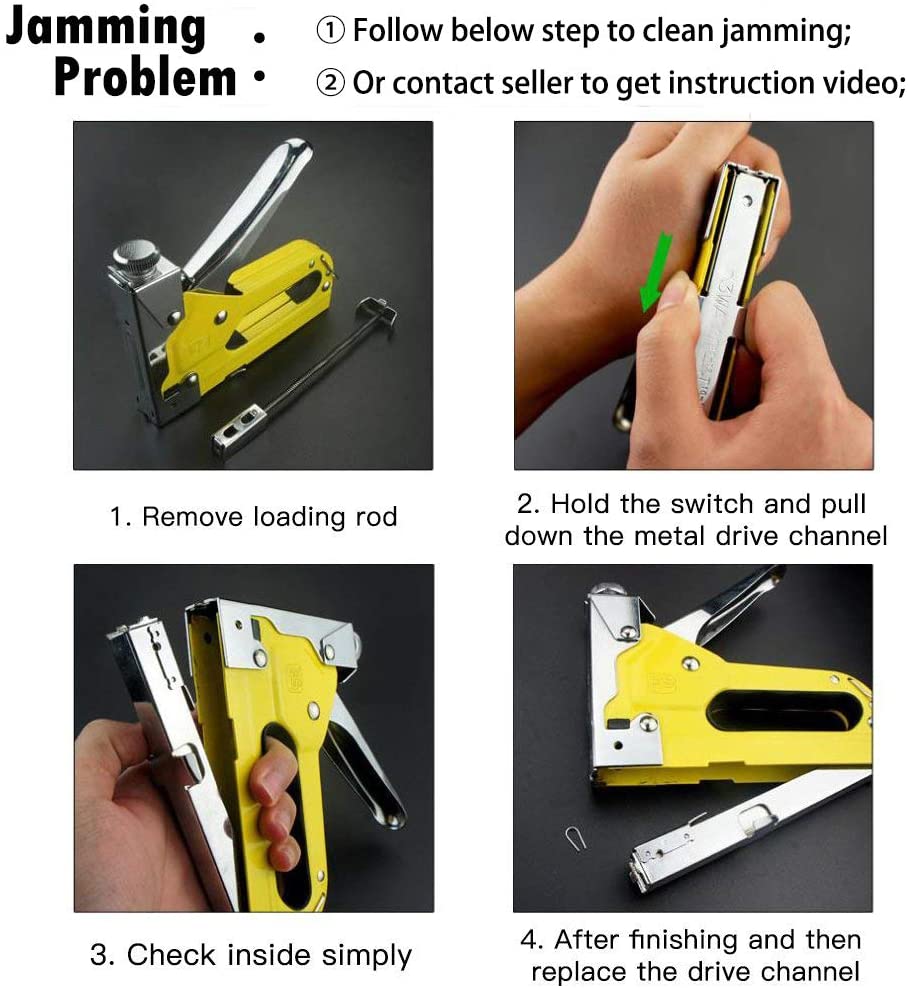 Jamming Problem

① Follow below step to clean jamming;
② Or contact seller to get instruction video;

1. Remove loading rod

2. Hold the switch and pull down the metal drive channel

3. Check inside simply

4. After finishing and then replace the drive channel