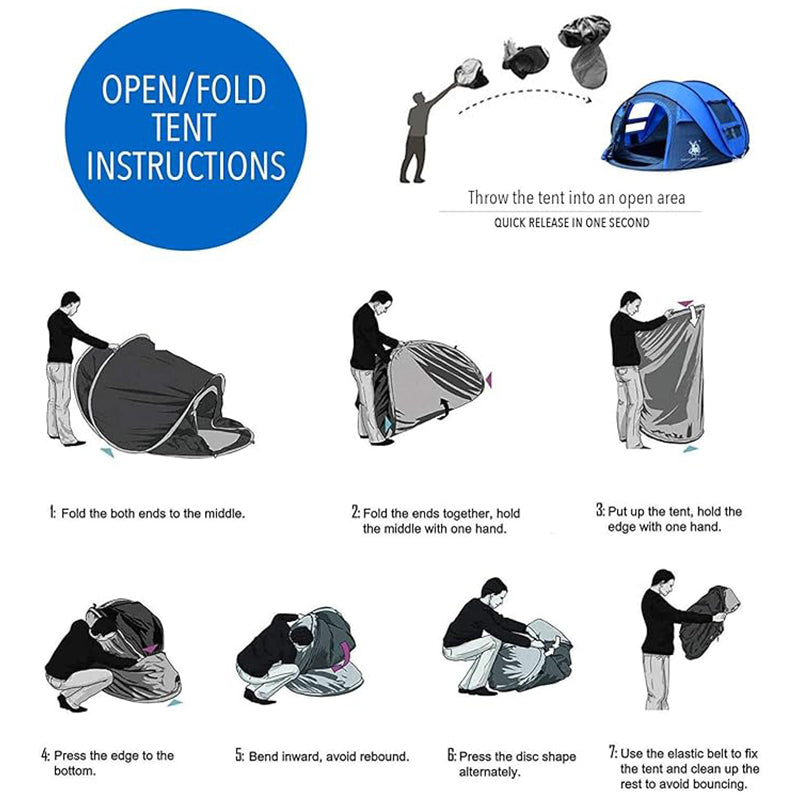 OPEN/FOLD TENT INSTRUCTIONS

Throw the tent into an open area
QUICK RELEASE IN ONE SECOND

1: Fold the both ends to the middle.

2: Fold the ends together, hold the middle with one hand.

3: Put up the tent, hold the edge with one hand.

4: Press the edge to the bottom.

5: Bend inward, avoid rebound.

6: Press the disc shape alternately.

7: Use the elastic belt to fix the tent and clean up the rest to avoid bouncing.