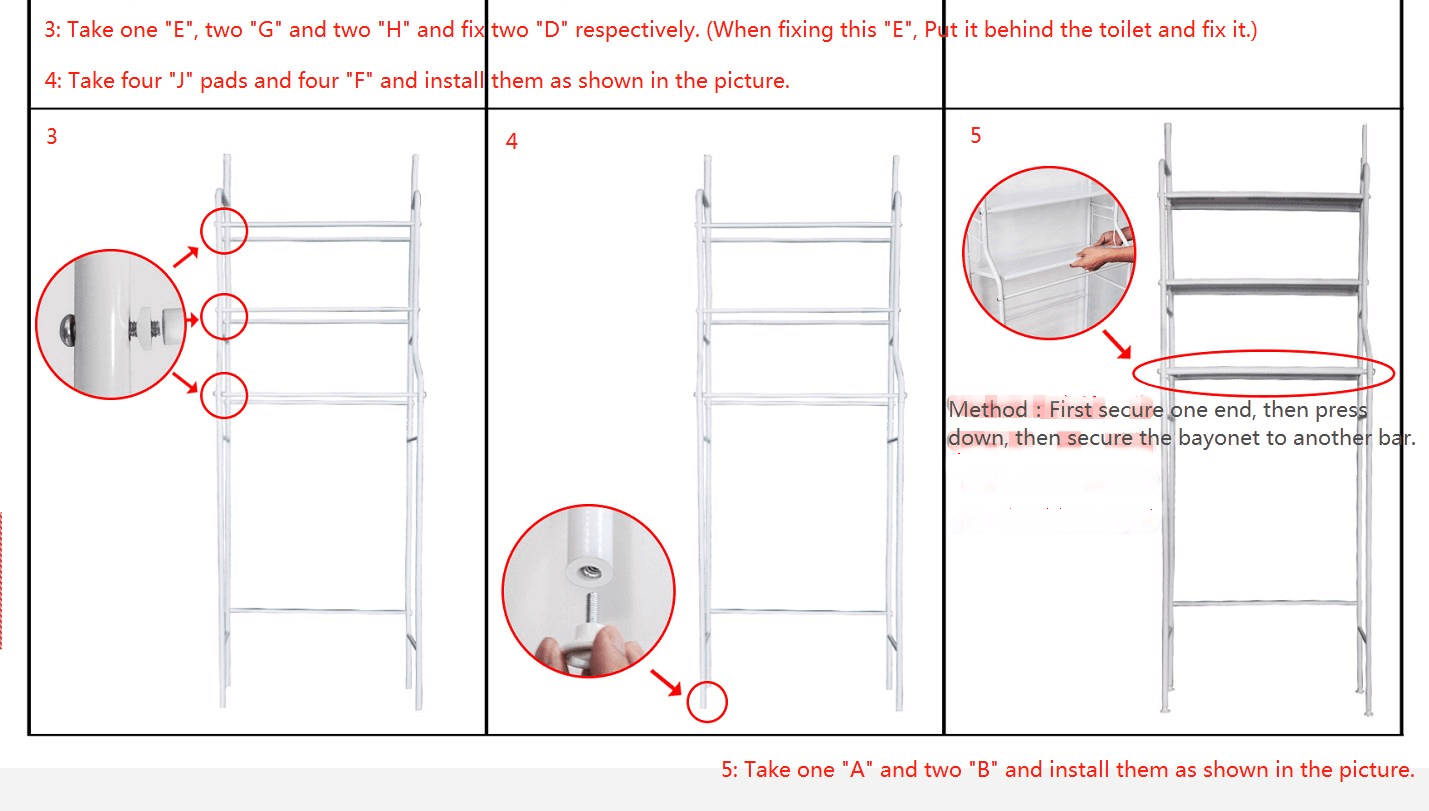 3: Take one "E", two "G" and two "H" and fix two "D" respectively. (When fixing this "E", Put it behind the toilet and fix it.)

4: Take four "J" pads and four "F" and install them as shown in the picture.

3

4

5

Method : First secure one end, then press down, then secure the bayonet to another bar.

5: Take one "A" and two "B" and install them as shown in the picture.