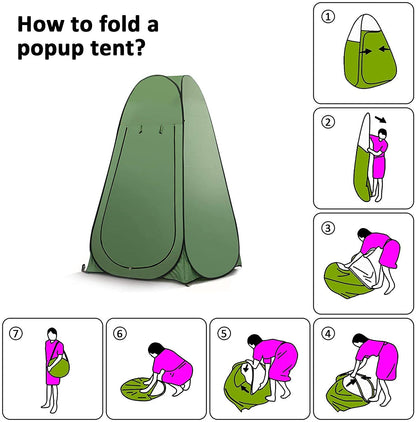 How to fold a popup tent?

①

②

③

⑦

⑥

⑤

④