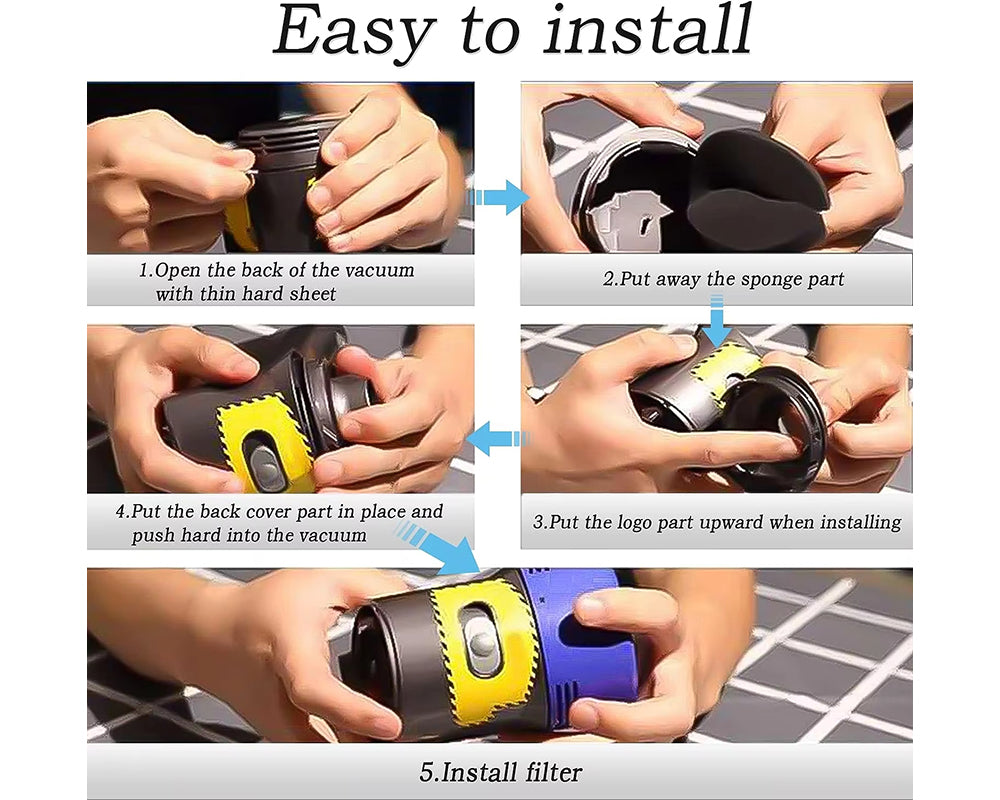 Easy to install

1.Open the back of the vacuum with thin hard sheet

2.Put away the sponge part

3.Put the logo part upward when installing

4.Put the back cover part in place and push hard into the vacuum

5.Install filter