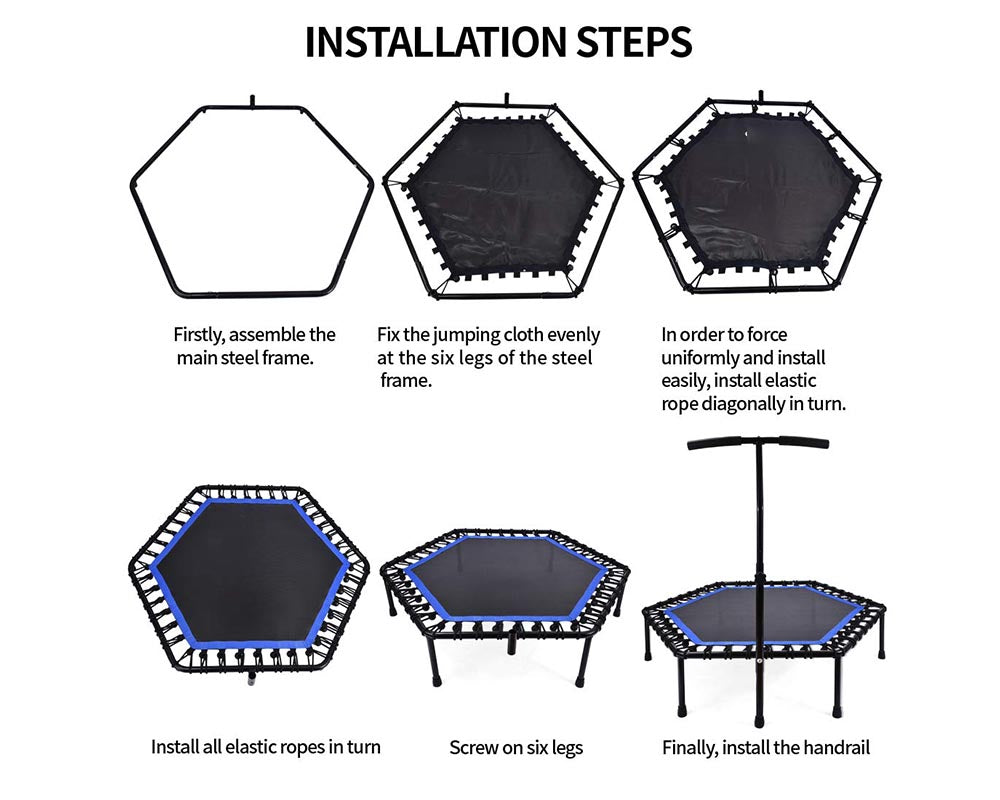 INSTALLATION STEPS

Firstly, assemble the main steel frame.

Fix the jumping cloth evenly at the six legs of the steel frame.

In order to force uniformly and install easily, install elastic rope diagonally in turn.

Install all elastic ropes in turn

Screw on six legs

Finally, install the handrail