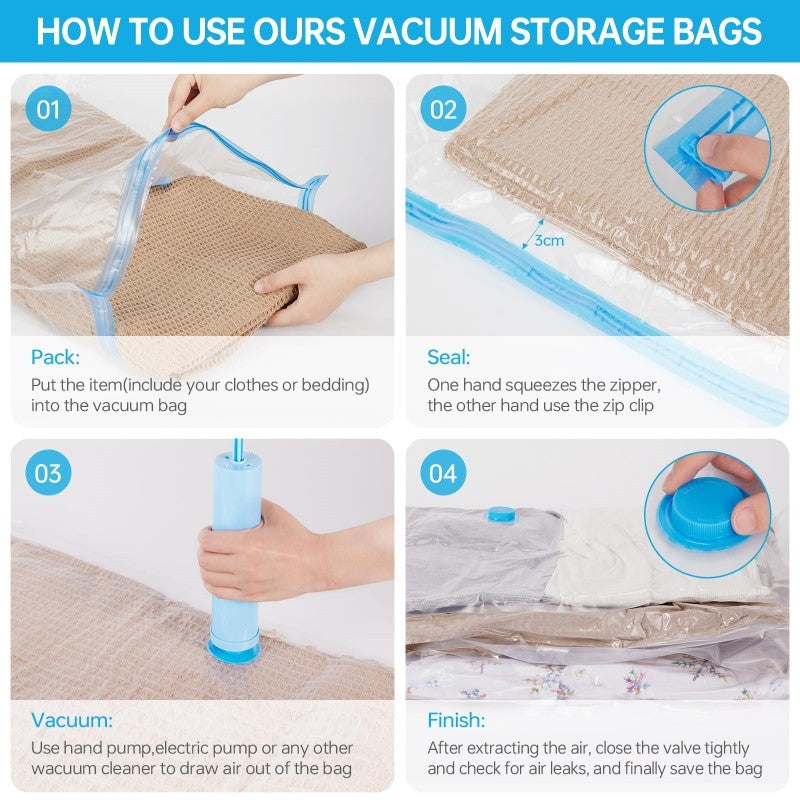 HOW TO USE OURS VACUUM STORAGE BAGS

01

Pack:
Put the item(include your clothes or bedding) into the vacuum bag

02

3cm

Seal:
One hand squeezes the zipper, the other hand use the zip clip

03

Vacuum:
Use hand pump,electric pump or any other wacuum cleaner to draw air out of the bag

04

Finish:
After extracting the air, close the valve tightly and check for air leaks, and finally save the bag