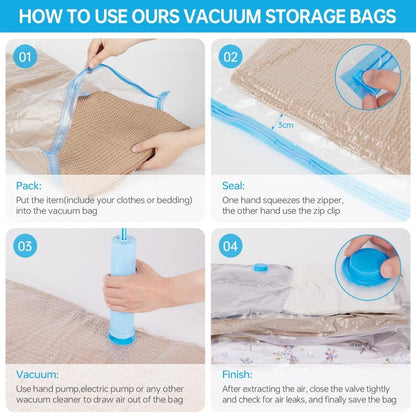 HOW TO USE OURS VACUUM STORAGE BAGS

01

Pack:
Put the item(include your clothes or bedding) into the vacuum bag

02

3cm

Seal:
One hand squeezes the zipper, the other hand use the zip clip

03

Vacuum:
Use hand pump,electric pump or any other wacuum cleaner to draw air out of the bag

04

Finish:
After extracting the air, close the valve tightly and check for air leaks, and finally save the bag