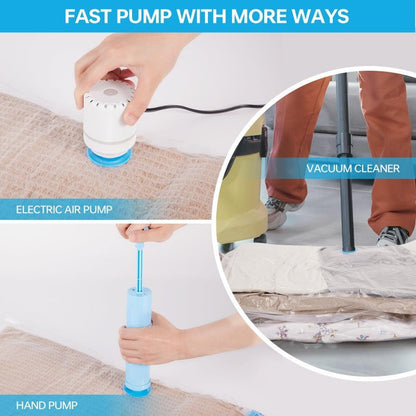 FAST PUMP WITH MORE WAYS

VACUUM CLEANER

ELECTRIC AIR PUMP

HAND PUMP