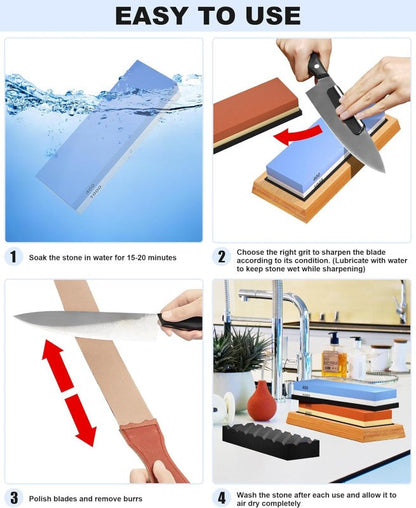 EASY TO USE

400
1000

1 Soak the stone in water for 15-20 minutes

2 Choose the right grit to sharpen the blade according to its condition. (Lubricate with water to keep stone wet while sharpening)

3 Polish blades and remove burrs

4 Wash the stone after each use and allow it to air dry completely