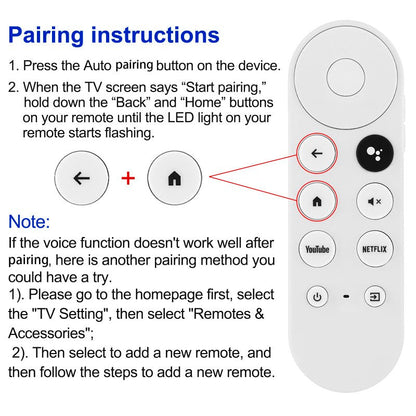 Pairing instructions

1. Press the Auto pairing button on the device.

2. When the TV screen says “Start pairing,” hold down the “Back” and “Home” buttons on your remote until the LED light on your remote starts flashing.

+

Note:

If the voice function doesn't work well after pairing, here is another pairing method you could have a try.
1). Please go to the homepage first, select the "TV Setting", then select "Remotes & Accessories";
2). Then select to add a new remote, and then follow the steps to add a new remote.

YouTube
NETFLIX