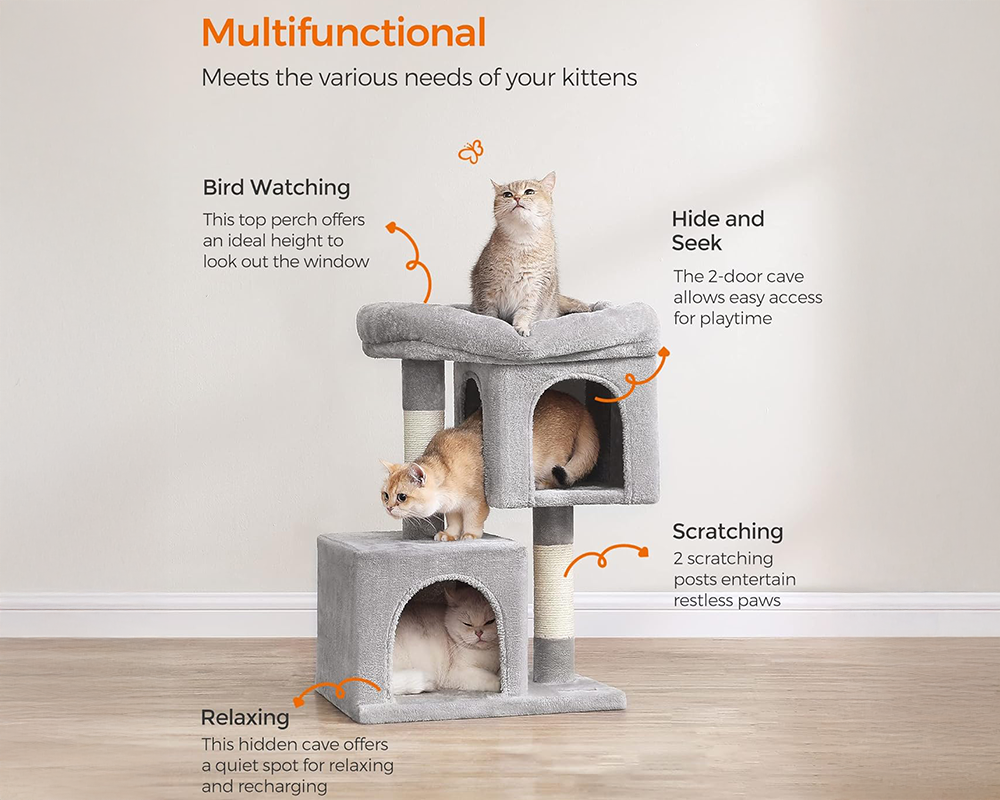 Multifunctional

Meets the various needs of your kittens

Bird Watching

This top perch offers an ideal height to look out the window

Hide and Seek

The 2-door cave allows easy access for playtime

Scratching

2 scratching posts entertain restless paws

Relaxing

This hidden cave offers a quiet spot for relaxing and recharging