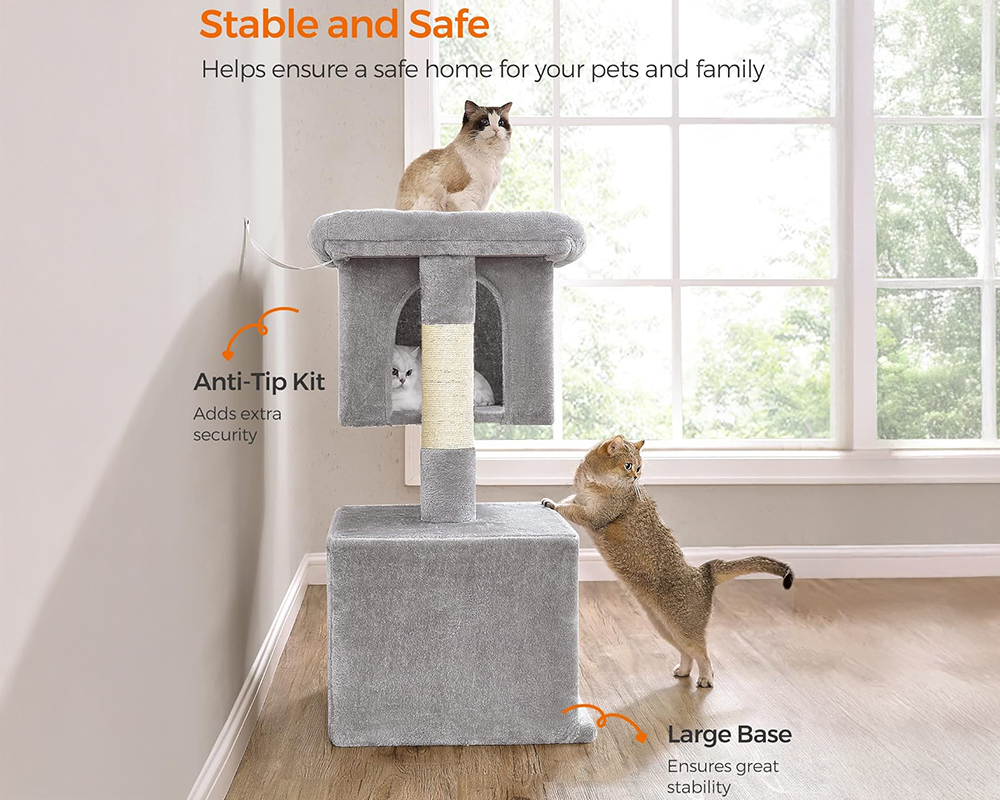 Stable and Safe

Helps ensure a safe home for your pets and family

Anti-Tip Kit
Adds extra security

Large Base
Ensures great stability