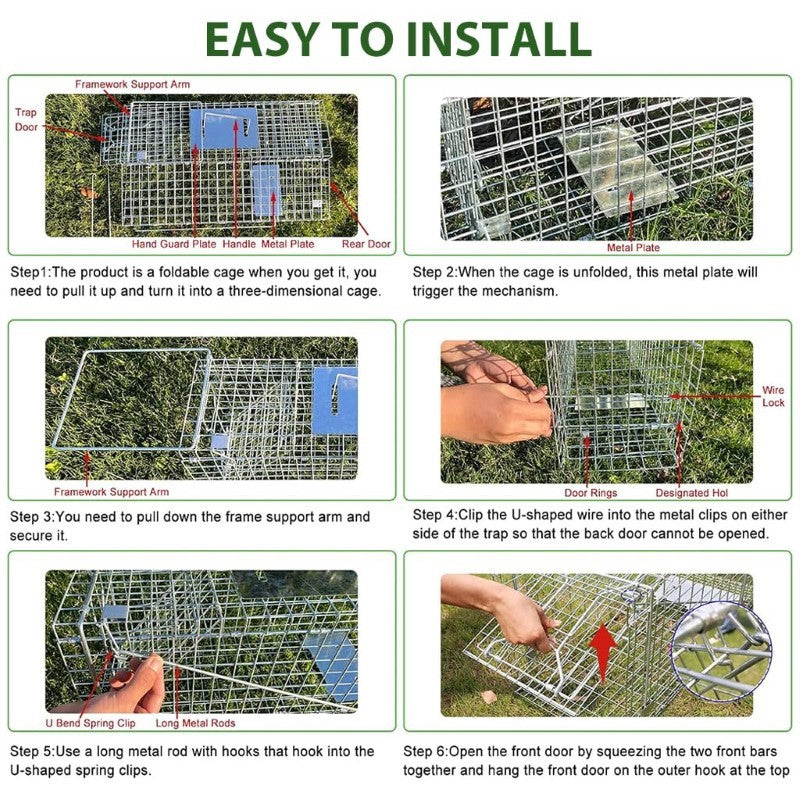 EASY TO INSTALL

Framework Support Arm
Trap Door
Hand Guard Plate
Handle
Metal Plate
Rear Door

Step1:The product is a foldable cage when you get it, you need to pull it up and turn it into a three-dimensional cage.

Metal Plate

Step 2:When the cage is unfolded, this metal plate will trigger the mechanism.

Framework Support Arm

Step 3:You need to pull down the frame support arm and secure it.

Wire Lock
Door Rings
Designated Hol

Step 4:Clip the U-shaped wire into the metal clips on either side of the trap so that the back door cannot be opened.

U Bend Spring Clip
Long Metal Rods

Step 5:Use a long metal rod with hooks that hook into the U-shaped spring clips.

Step 6:Open the front door by squeezing the two front bars together and hang the front door on the outer hook at the top