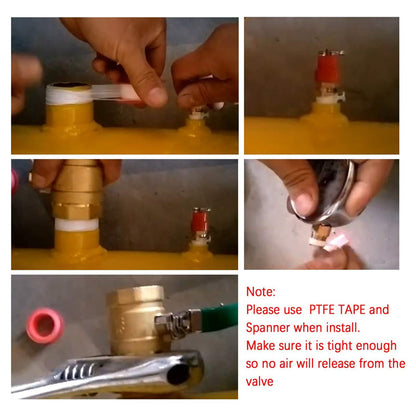 Note:
Please use  PTFE TAPE and Spanner when install.
Make sure it is tight enough so no air will release from the valve